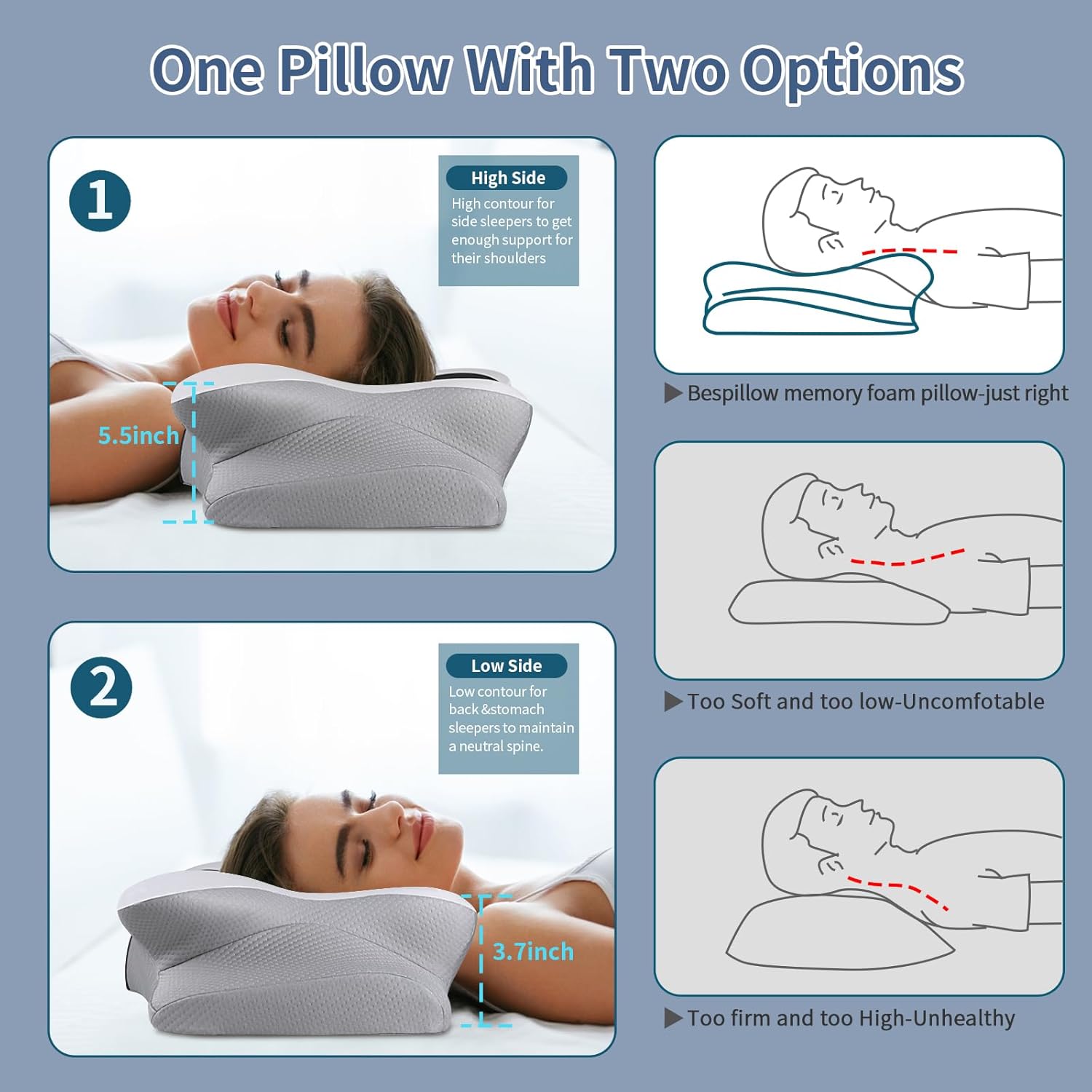 One Pillow With Two Options

1

High Side
High contour for side sleepers to get enough support for their shoulders

5.5inch

2

Low Side
Low contour for back &stomach sleepers to maintain a neutral spine.

3.7inch

▶ Bespillow memory foam pillow-just right

▶ Too Soft and too low-Uncomfotable

▶ Too firm and too High-Unhealthy